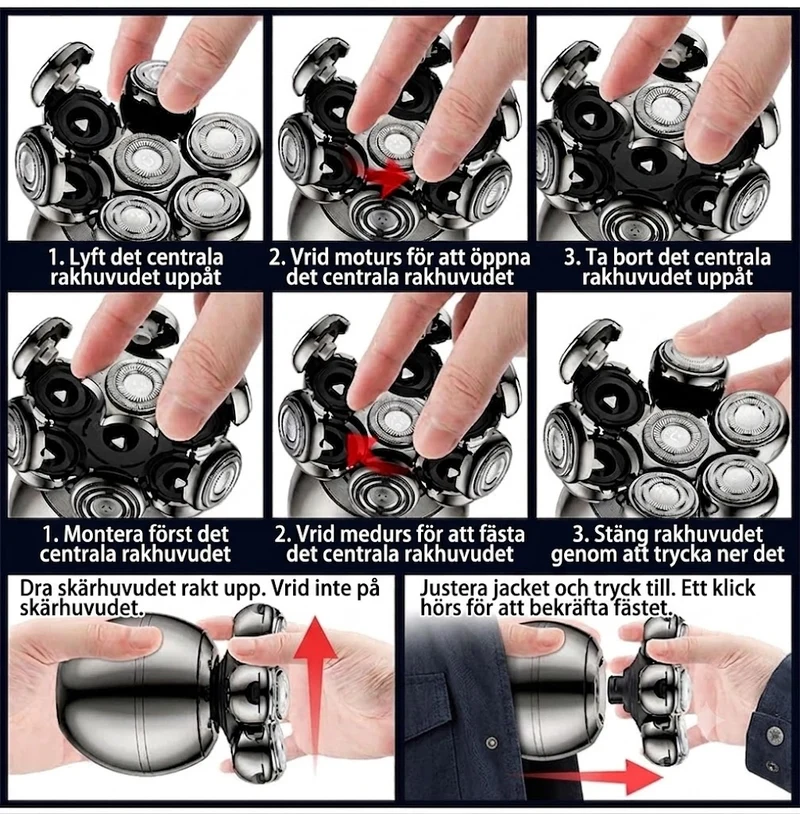 1. Lyft det centrala rakhuvudet uppåt

2. Vrid moturs för att öppna det centrala rakhuvudet

3. Ta bort det centrala rakhuvudet uppåt

1. Montera först det centrala rakhuvudet

2. Vrid medurs för att fästa det centrala rakhuvudet

3. Stäng rakhuvudet genom att trycka ner det

Dra skärhuvudet rakt upp. Vrid inte på skärhuvudet.

Justera jacket och tryck till. Ett klick hörs för att bekräfta fästet.